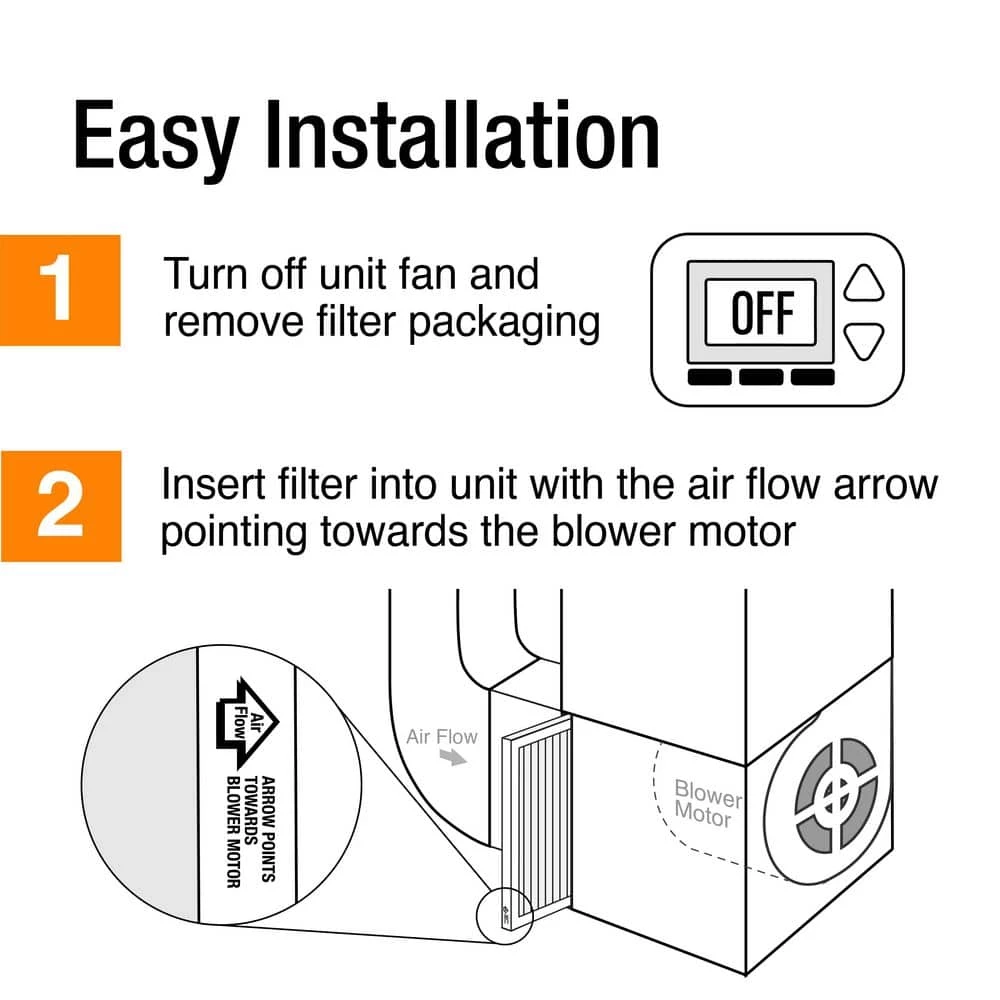 Easy Installation

1 Turn off unit fan and remove filter packaging

OFF

2 Insert filter into unit with the air flow arrow pointing towards the blower motor

Air Flow

ARROW POINTS TOWARDS BLOWER MOTOR

Air Flow

Blower Motor