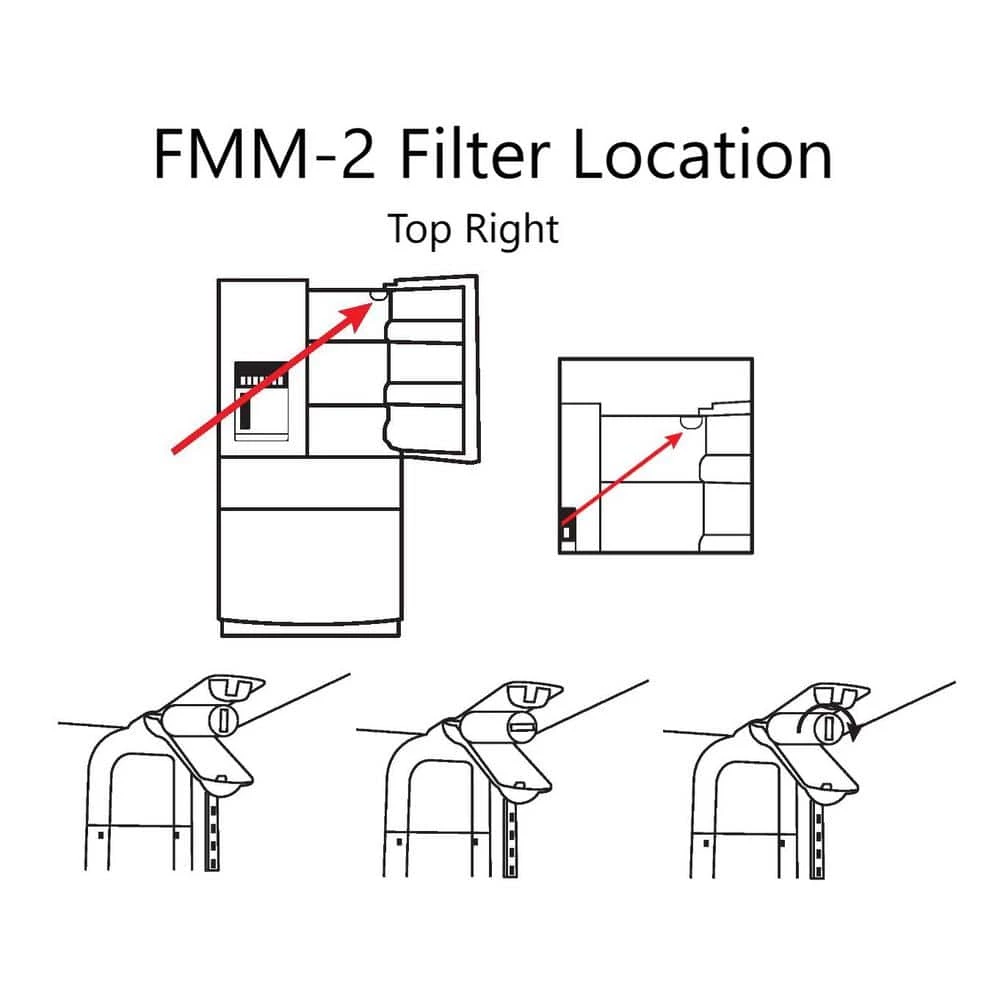 FMM-2 Filter Location

Top Right